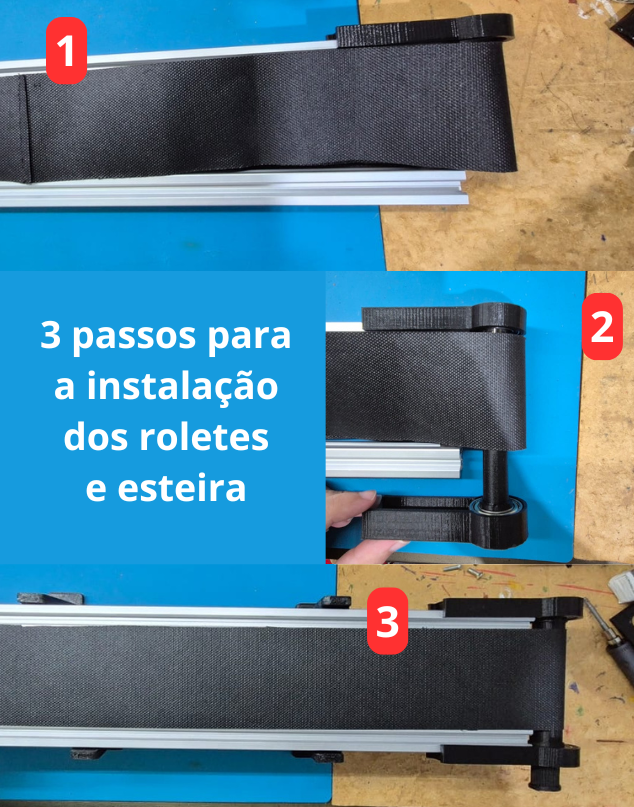 1

3 passos para a instalação dos roletes e esteira

2

3